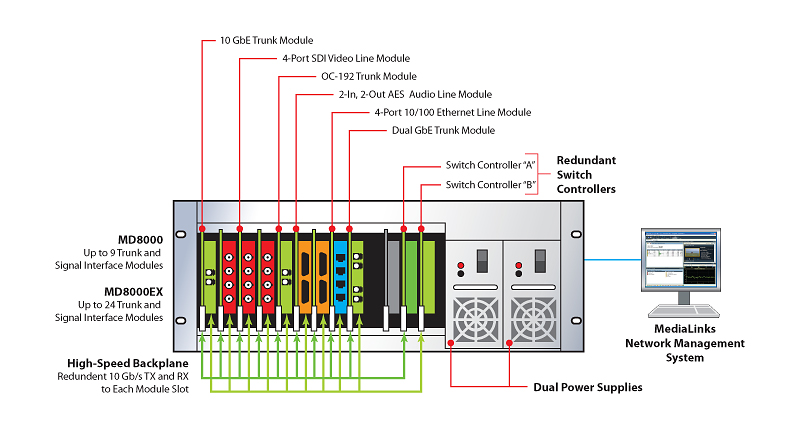 10 GbE Trunk Module

4-Port SDI Video Line Module

OC-192 Trunk Module

2-In, 2-Out AES Audio Line Module

4-Port 10/100 Ethernet Line Module

Dual GbE Trunk Module

Switch Controller "A"

Switch Controller "B"

Redundant Switch Controllers

MD8000
Up to 9 Trunk and Signal Interface Modules

MD8000EX
Up to 24 Trunk and Signal Interface Modules

High-Speed Backplane
Redundent 10 Gb/s TX and RX to Each Module Slot

Dual Power Supplies

MediaLinks Network Management System